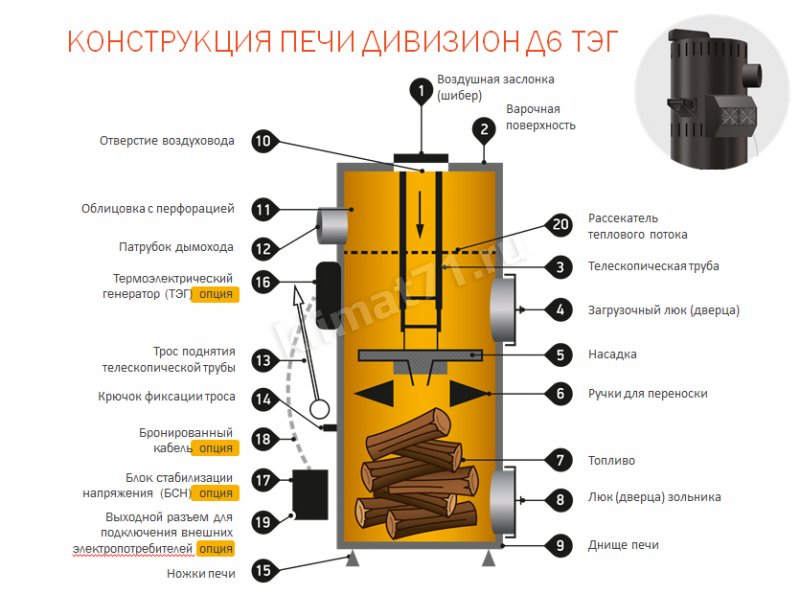 КОНСТРУКЦИЯ ПЕЧИ ДИВИЗИОН Д6 ТЭГ

1 Воздушная заслонка (шибер)

2 Варочная поверхность

10 Отверстие воздуховода

11 Облицовка с перфорацией

12 Патрубок дымохода

16 Термоэлектрический генератор (ТЭГ) опция

13 Трос поднятия телескопической трубы

14 Крючок фиксации троса

18 Бронированный кабель опция

17 Блок стабилизации напряжения (БСН) опция

19 Выходной разъем для подключения внешних электропотребителей опция

15 Ножки печи

20 Рассекатель теплового потока

3 Телескопическая труба

4 Загрузочный люк (дверца)

5 Насадка

6 Ручки для переноски

7 Топливо

8 Люк (дверца) зольника

9 Днище печи

klimat71.ru